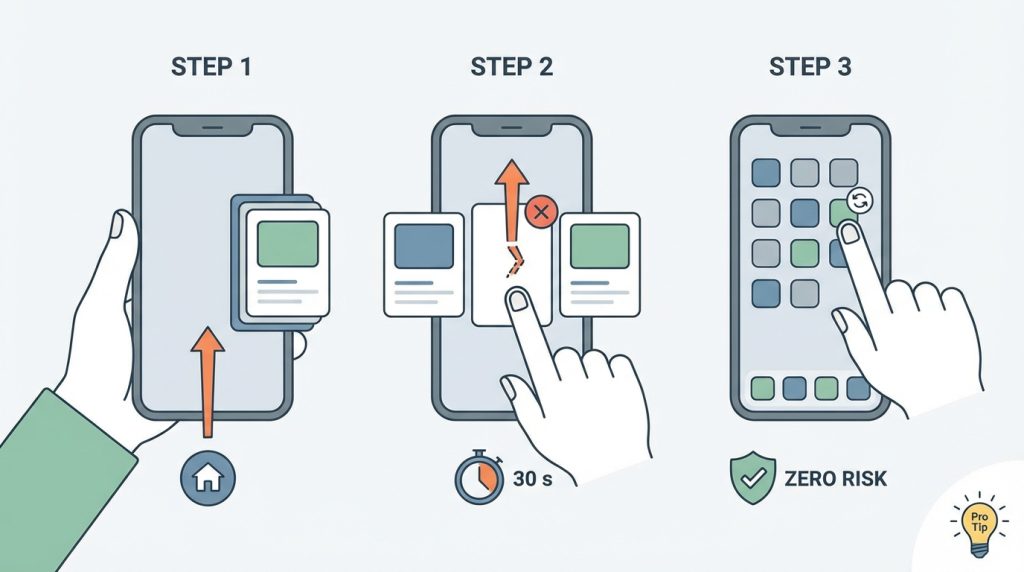 STEP 1

STEP 2

STEP 3

30 s

ZERO RISK

Pro Tip