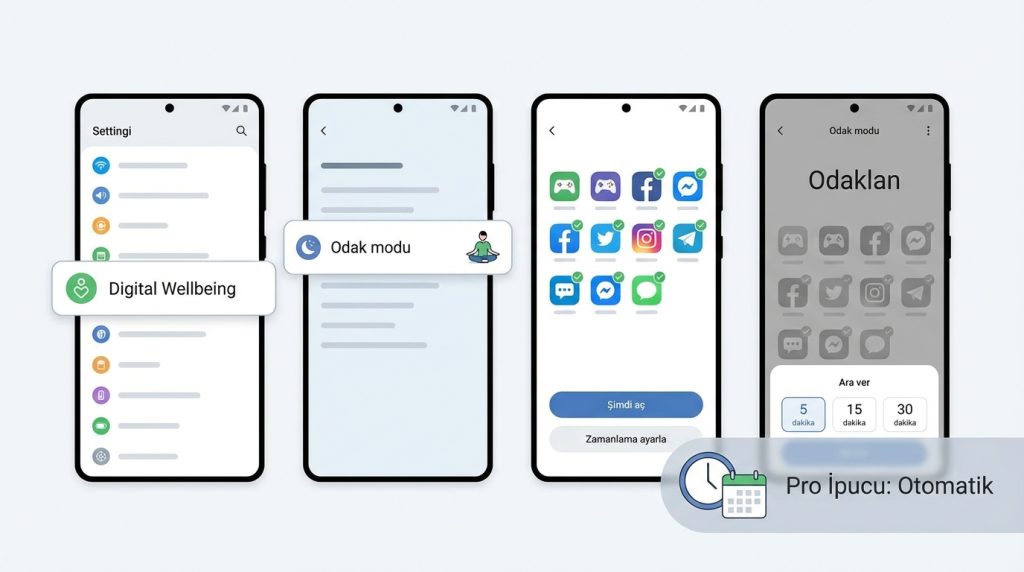 Settingi

Digital Wellbeing

Odak modu

Şimdi aç

Zamanlama ayarla

Odak modu

Odaklan

Ara ver

5
dakika

15
dakika

30
dakika

Pro İpucu: Otomatik