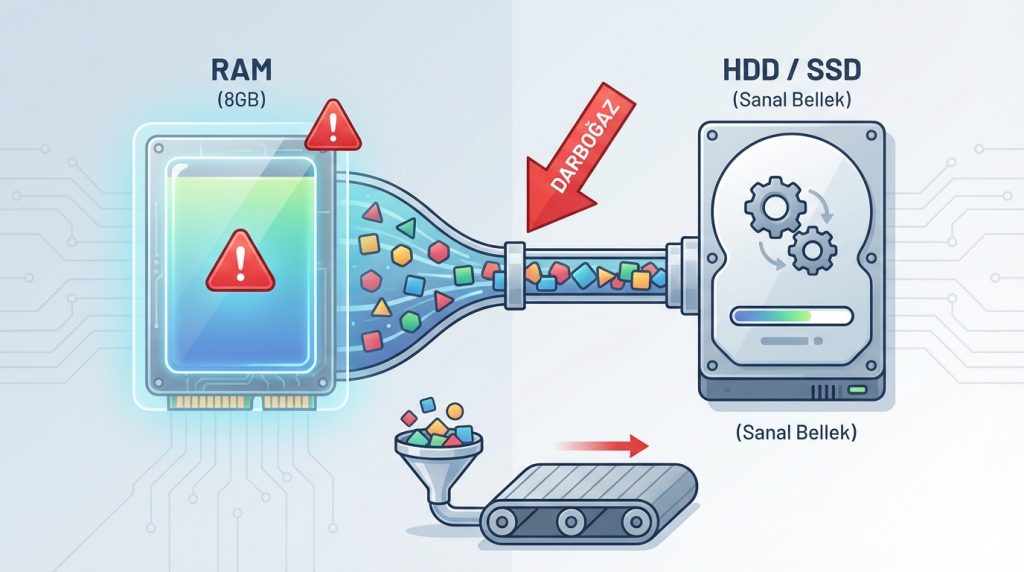 RAM
(8GB)

DARBOĞAZ

HDD / SSD
(Sanal Bellek)

(Sanal Bellek)