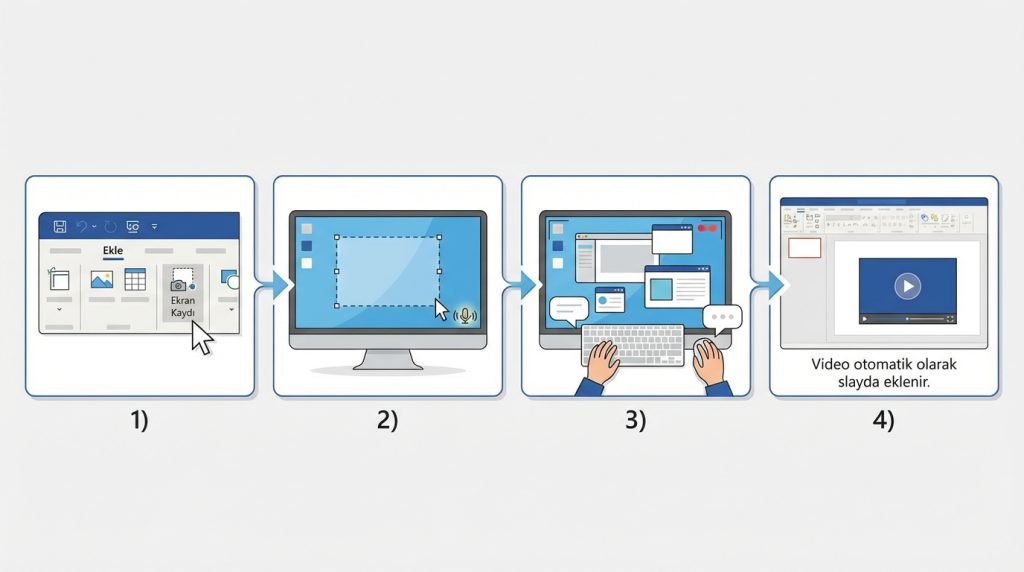 Ekle

Ekran Kaydı

1)

2)

3)

Video otomatik olarak slayda eklenir.

4)